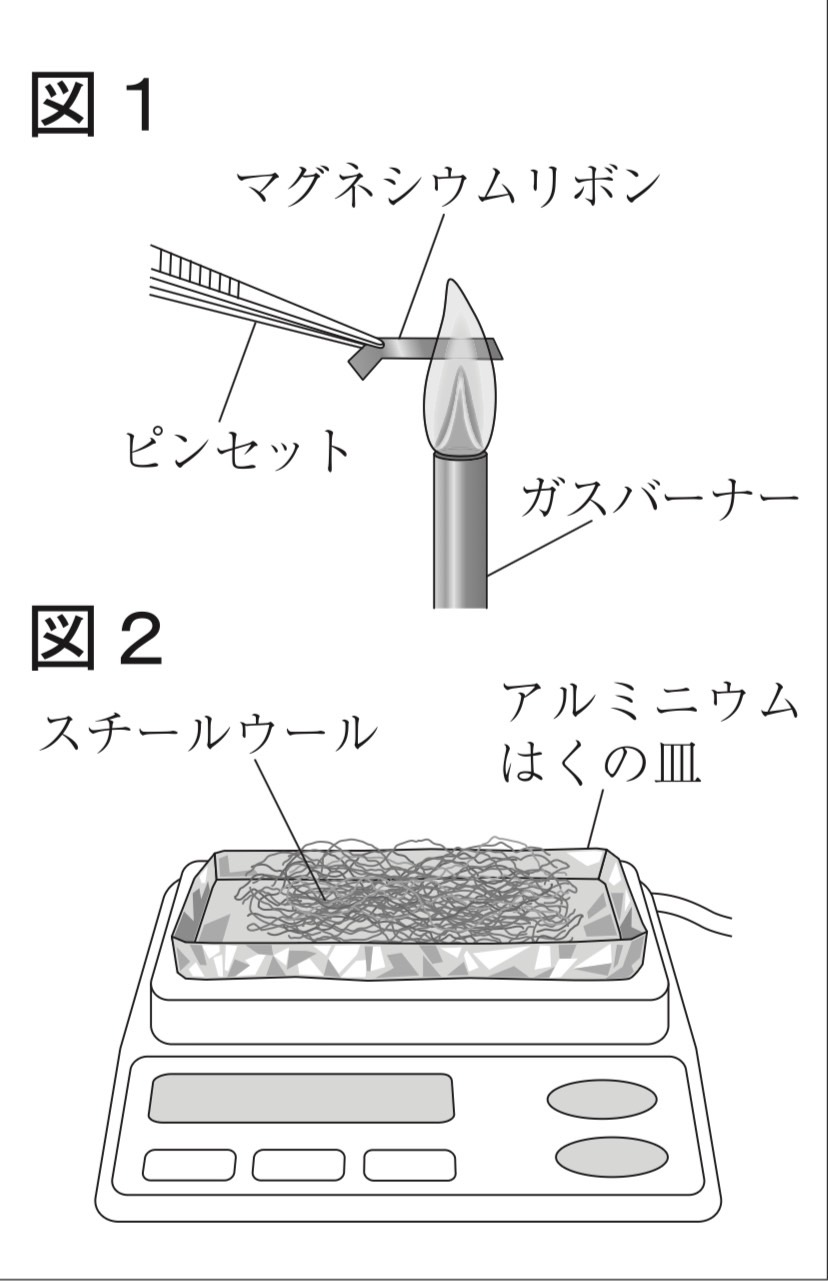 図 1

マグネシウムリボン

ピンセット

ガスバーナー

図 2

スチールウール

アルミニウムはくの皿