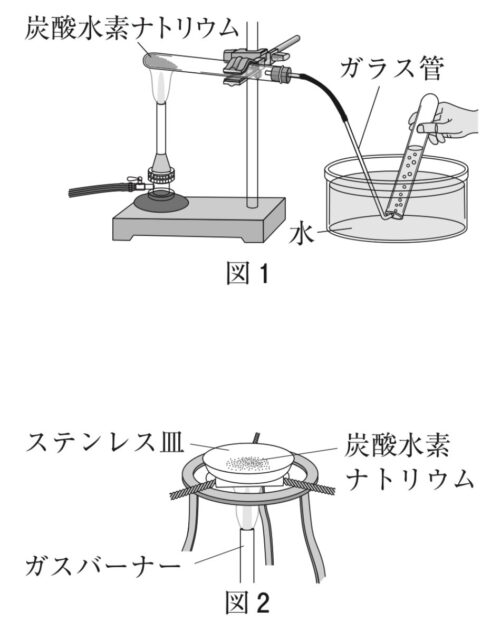 炭酸水素ナトリウム

ガラス管

水

図 1

ステンレス皿

炭酸水素ナトリウム

ガスバーナー

図 2