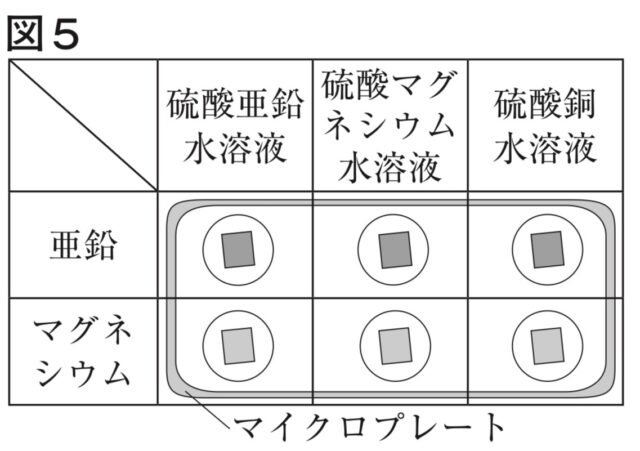 図５

| | 硫酸亜鉛水溶液 | 硫酸マグネシウム水溶液 | 硫酸銅水溶液 |
|---|---|---|---|
| 亜鉛 | | | |
| マグネシウム | | | |

マイクロプレート